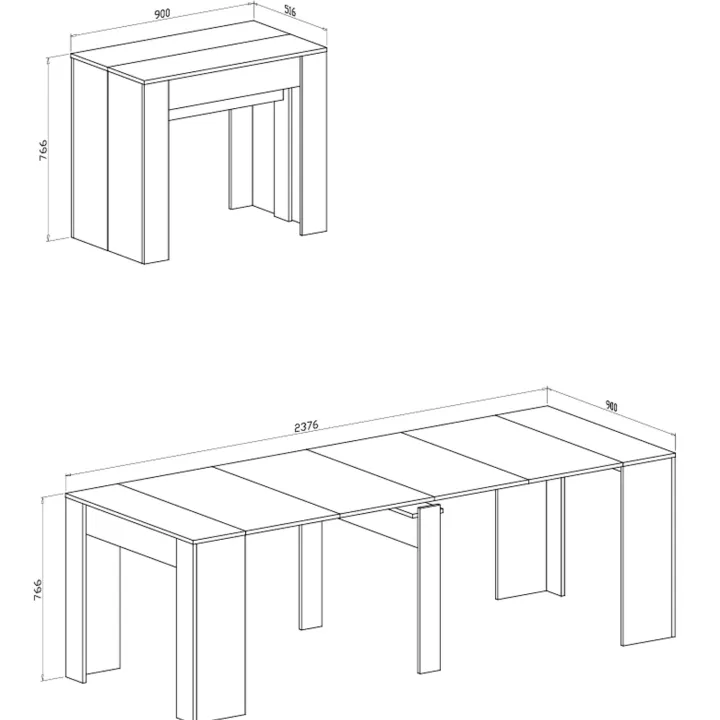 900
516
766
2376
900
766